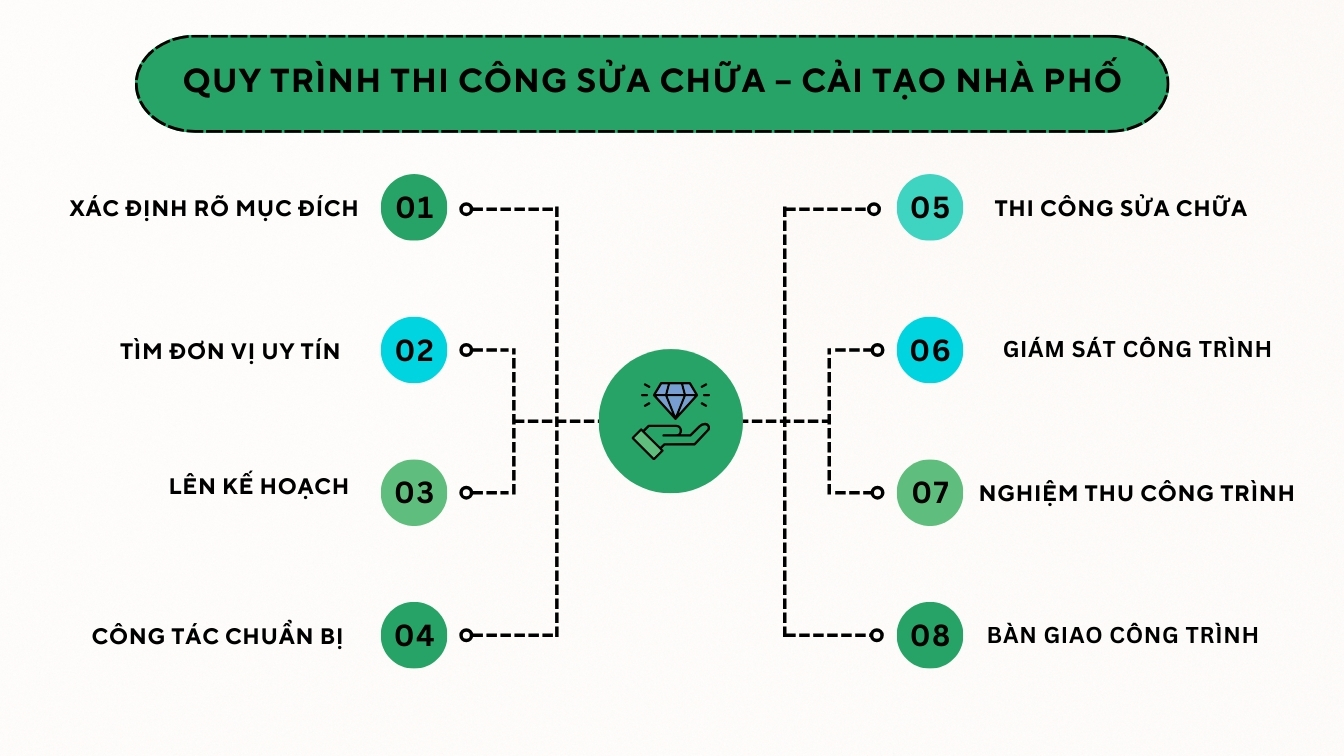 QUY TRÌNH THI CÔNG SỬA CHỮA – CẢI TẠO NHÀ PHỐ

XÁC ĐỊNH RÕ MỤC ĐÍCH 01

TÌM ĐƠN VỊ UY TÍN 02

LÊN KẾ HOẠCH 03

CÔNG TÁC CHUẨN BỊ 04

05 THI CÔNG SỬA CHỮA

06 GIÁM SÁT CÔNG TRÌNH

07 NGHIỆM THU CÔNG TRÌNH

08 BÀN GIAO CÔNG TRÌNH